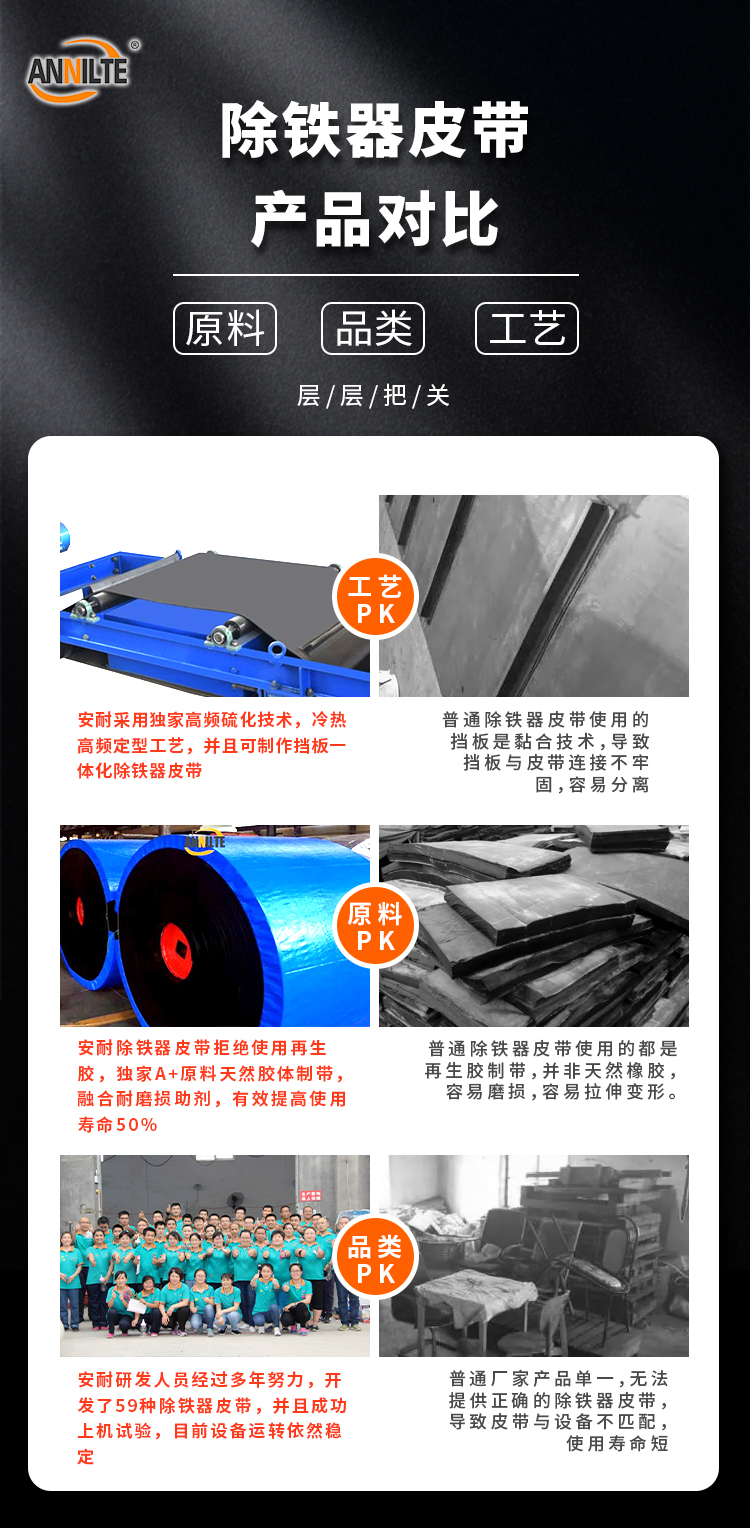 ANNILTE®

除铁器皮带
产品对比

原料 品类 工艺

层/层/把/关

工艺
PK

安耐采用独家高频硫化技术，冷热高频定型工艺，并且可制作挡板一体化除铁器皮带

普通除铁器皮带使用的挡板是黏合技术，导致挡板与皮带连接不牢固，容易分离

ANNILTE

原料
PK

安耐除铁器皮带拒绝使用再生胶，独家A+原料天然胶体制带，融合耐磨损助剂，有效提高使用寿命50%

普通除铁器皮带使用的都是再生胶制带，并非天然橡胶，容易磨损，容易拉伸变形。

品类
PK

安耐研发人员经过多年努力，开发了59种除铁器皮带，并且成功上机试验，目前设备运转依然稳定

普通厂家产品单一，无法提供正确的除铁器皮带，导致皮带与设备不匹配，使用寿命短